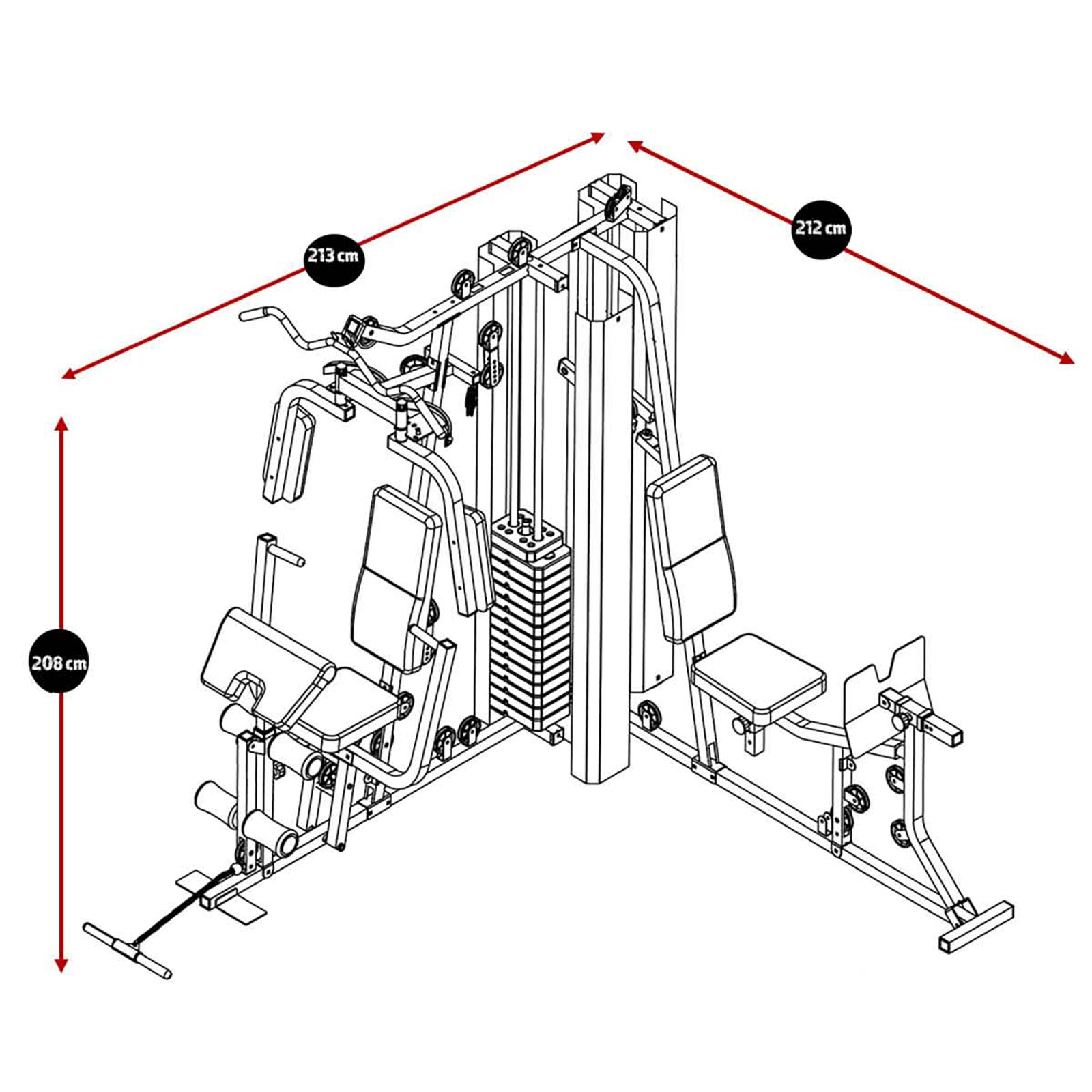 213 cm

212 cm

208 cm